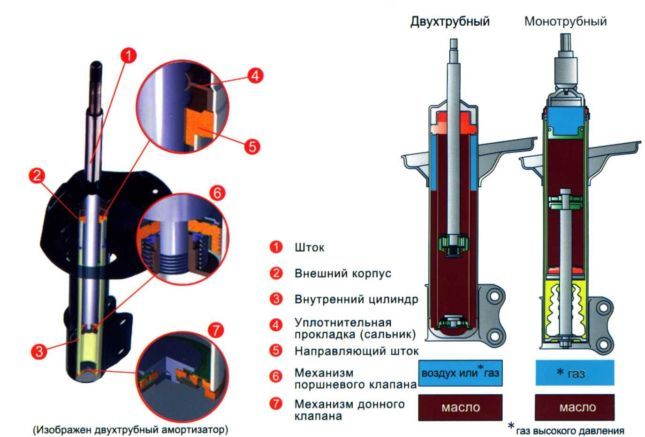 1
4
5
2
6
3
7
(Изображен двухтрубный амортизатор)

Двухтрубный
Монотрубный

1 Шток
2 Внешний корпус
3 Внутренний цилиндр
4 Уплотнительная прокладка (сальник)
5 Направляющий шток
6 Механизм поршневого клапана
7 Механизм донного клапана

воздух или * газ
* газ
масло
масло

* газ высокого давления